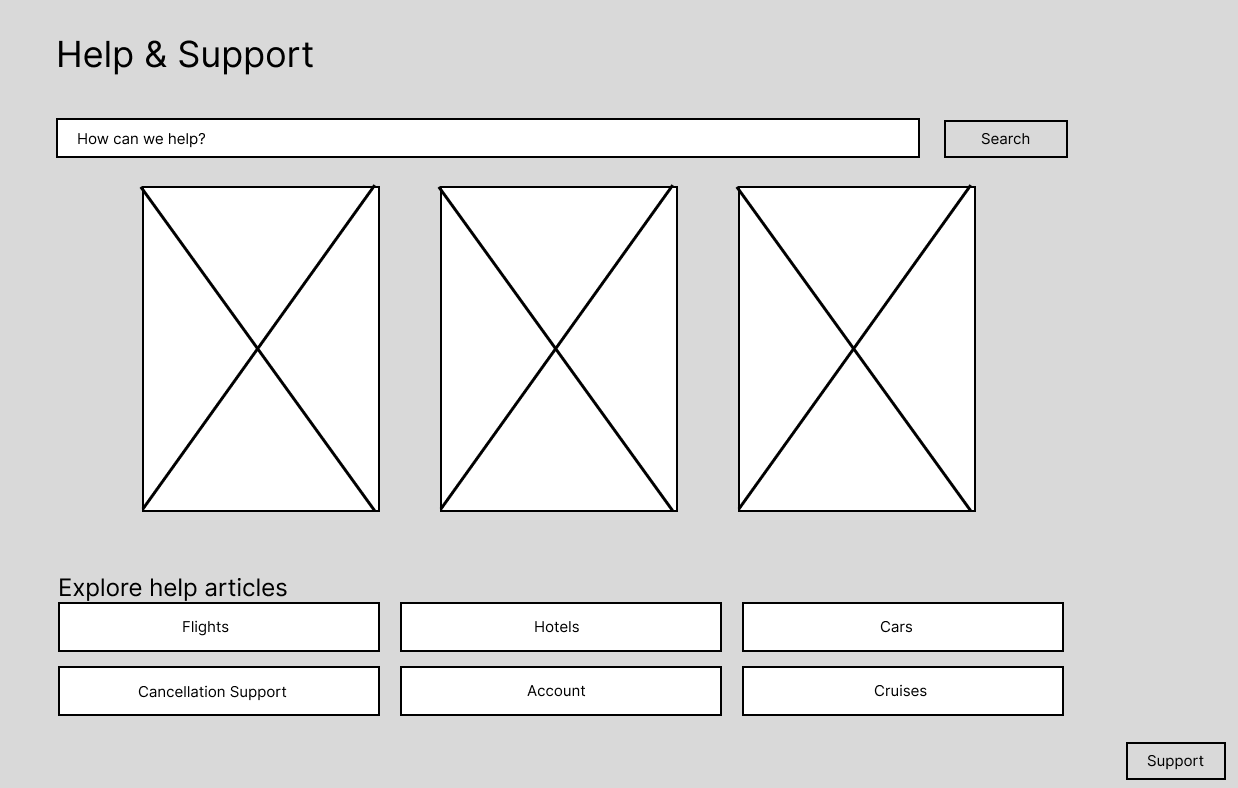 Help & Support

How can we help?

Search

Explore help articles

Flights

Hotels

Cars

Cancellation Support

Account

Cruises

Support